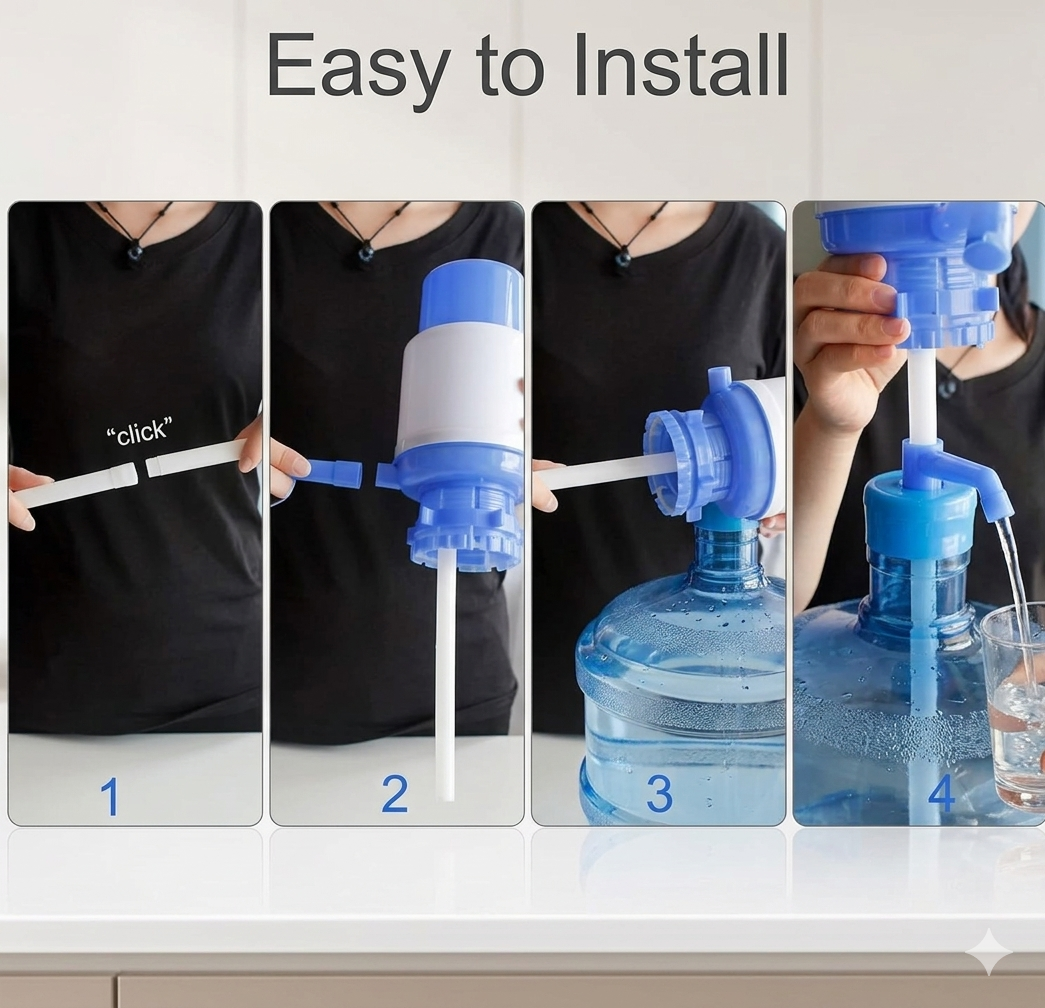 Easy to Install

“click”

1

2

3

4